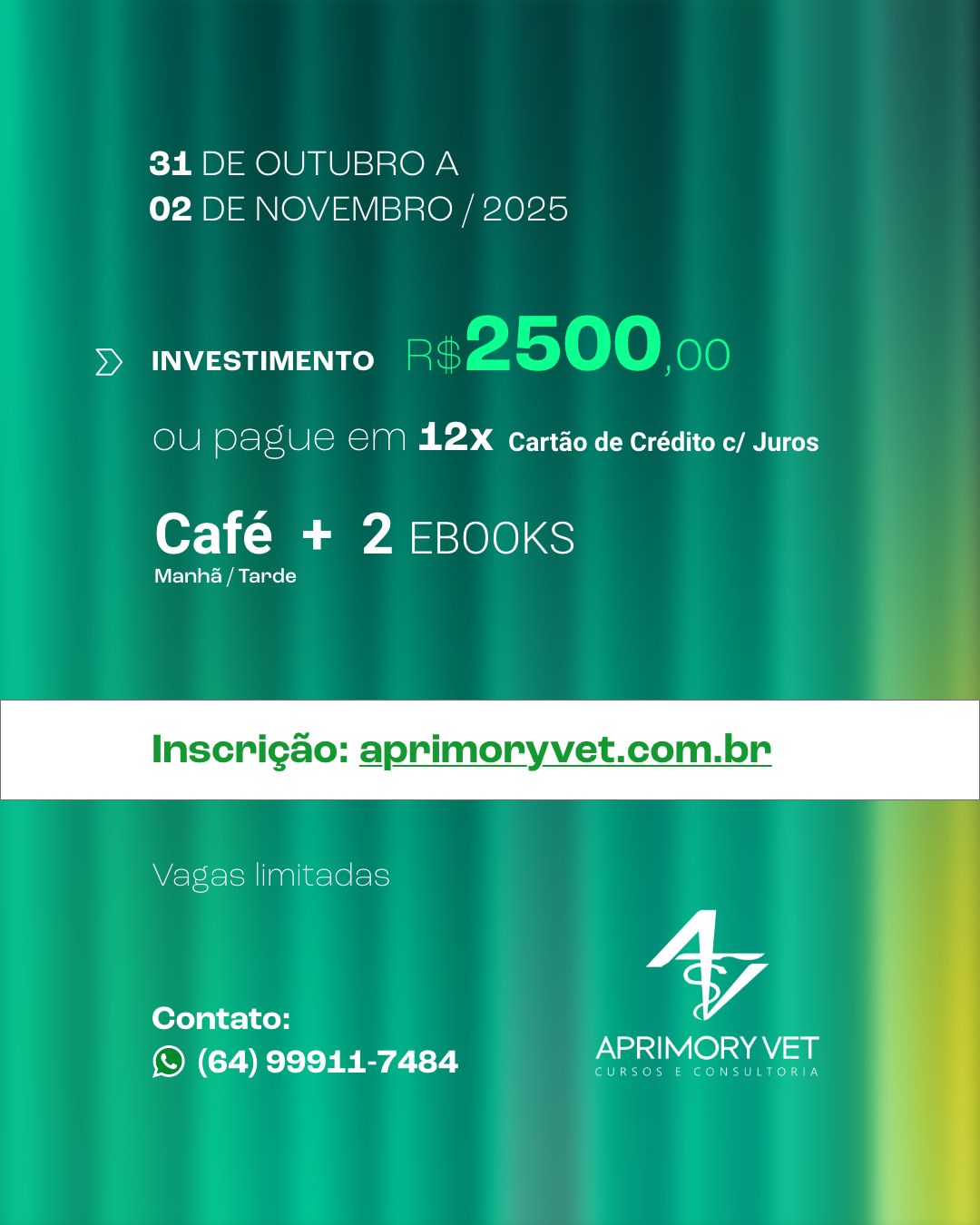 31 DE OUTUBRO A
02 DE NOVEMBRO / 2025

INVESTIMENTO R$2500,00

ou pague em 12x Cartão de Crédito c/ Juros

Café + 2 EBOOKS
Manhã / Tarde

Inscrição: aprimoryvet.com.br

Vagas limitadas

Contato:
(64) 99911-7484

APRIMORY VET
CURSOS E CONSULTORIA